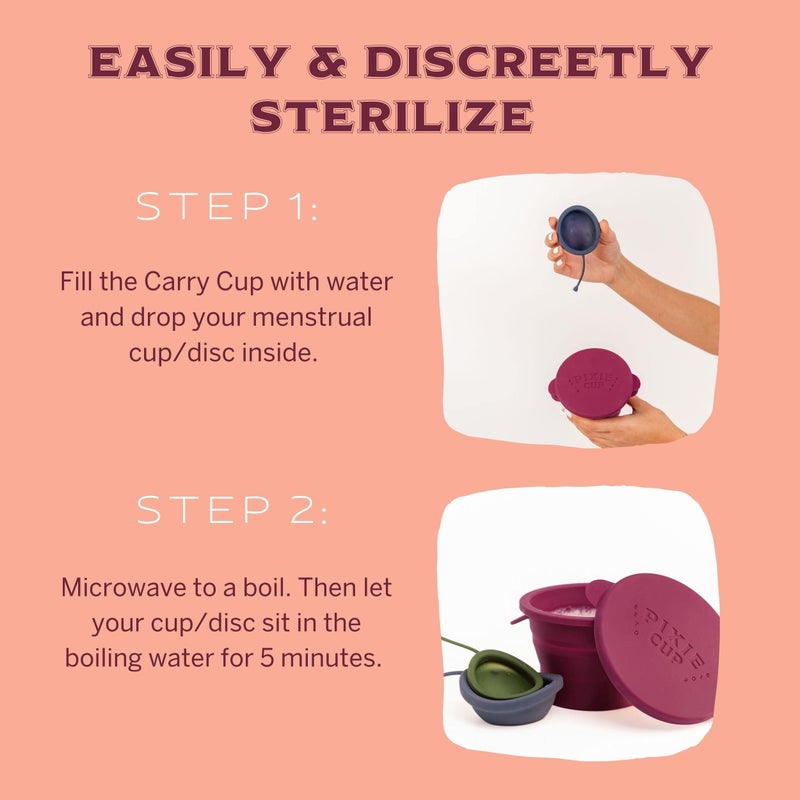 EASILY & DISCREETLY STERILIZE

STEP 1:

Fill the Carry Cup with water and drop your menstrual cup/disc inside.

PIXIE CUP

STEP 2:

Microwave to a boil. Then let your cup/disc sit in the boiling water for 5 minutes.

PIXIE CUP